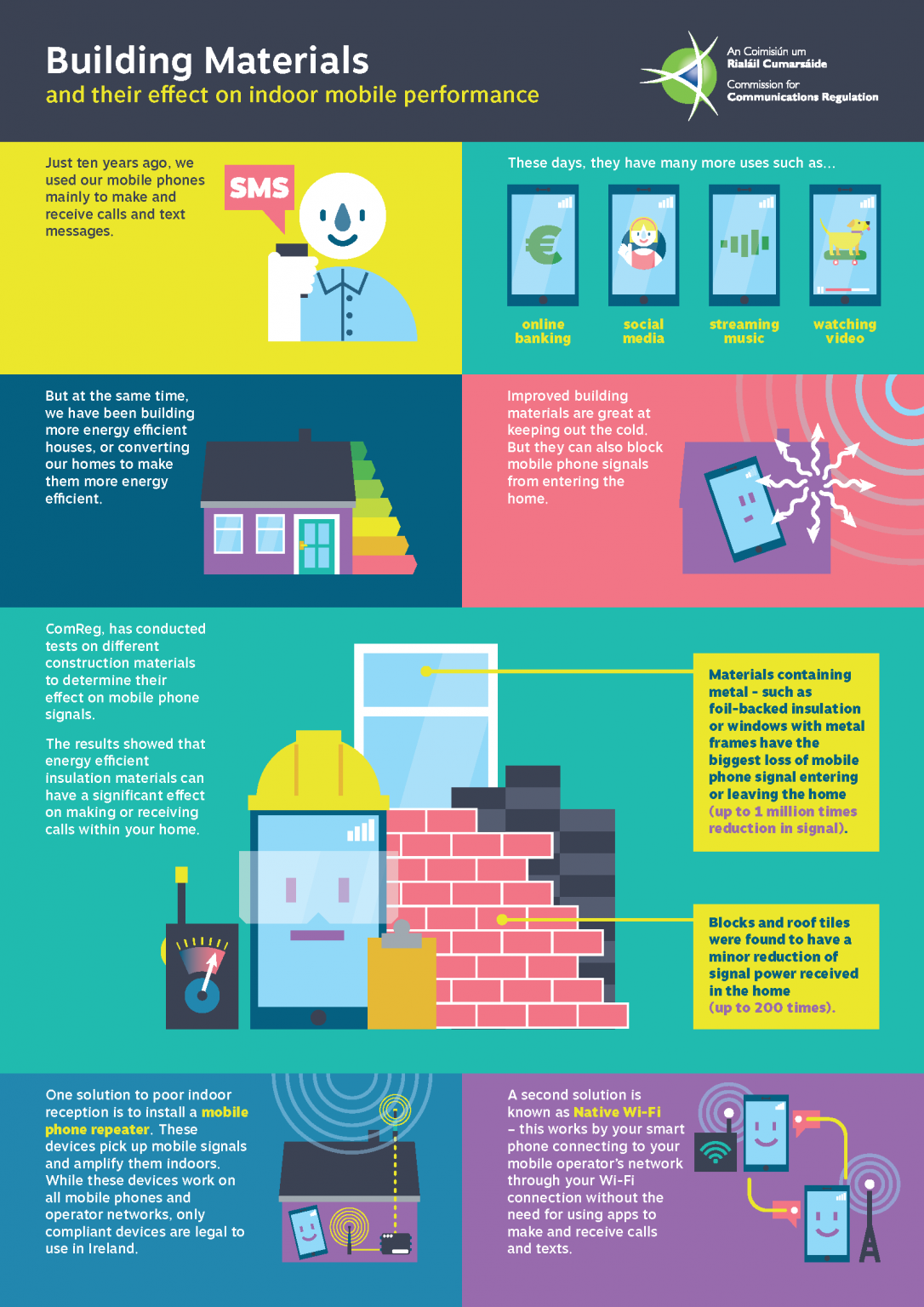 Building Materials
and their effect on indoor mobile performance

An Coimisiún um Rialáil Cumarsáide
Commission for Communications Regulation

Just ten years ago, we used our mobile phones mainly to make and receive calls and text messages.

SMS

These days, they have many more uses such as...

online banking

social media

streaming music

watching video

But at the same time, we have been building more energy efficient houses, or converting our homes to make them more energy efficient.

Improved building materials are great at keeping out the cold. But they can also block mobile phone signals from entering the home.

ComReg, has conducted tests on different construction materials to determine their effect on mobile phone signals.

The results showed that energy efficient insulation materials can have a significant effect on making or receiving calls within your home.

Materials containing metal - such as foil-backed insulation or windows with metal frames have the biggest loss of mobile phone signal entering or leaving the home (up to 1 million times reduction in signal).

Blocks and roof tiles were found to have a minor reduction of signal power received in the home (up to 200 times).

One solution to poor indoor reception is to install a mobile phone repeater. These devices pick up mobile signals and amplify them indoors. While these devices work on all mobile phones and operator networks, only compliant devices are legal to use in Ireland.

A second solution is known as Native Wi-Fi – this works by your smart phone connecting to your mobile operator's network through your Wi-Fi connection without the need for using apps to make and receive calls and texts.