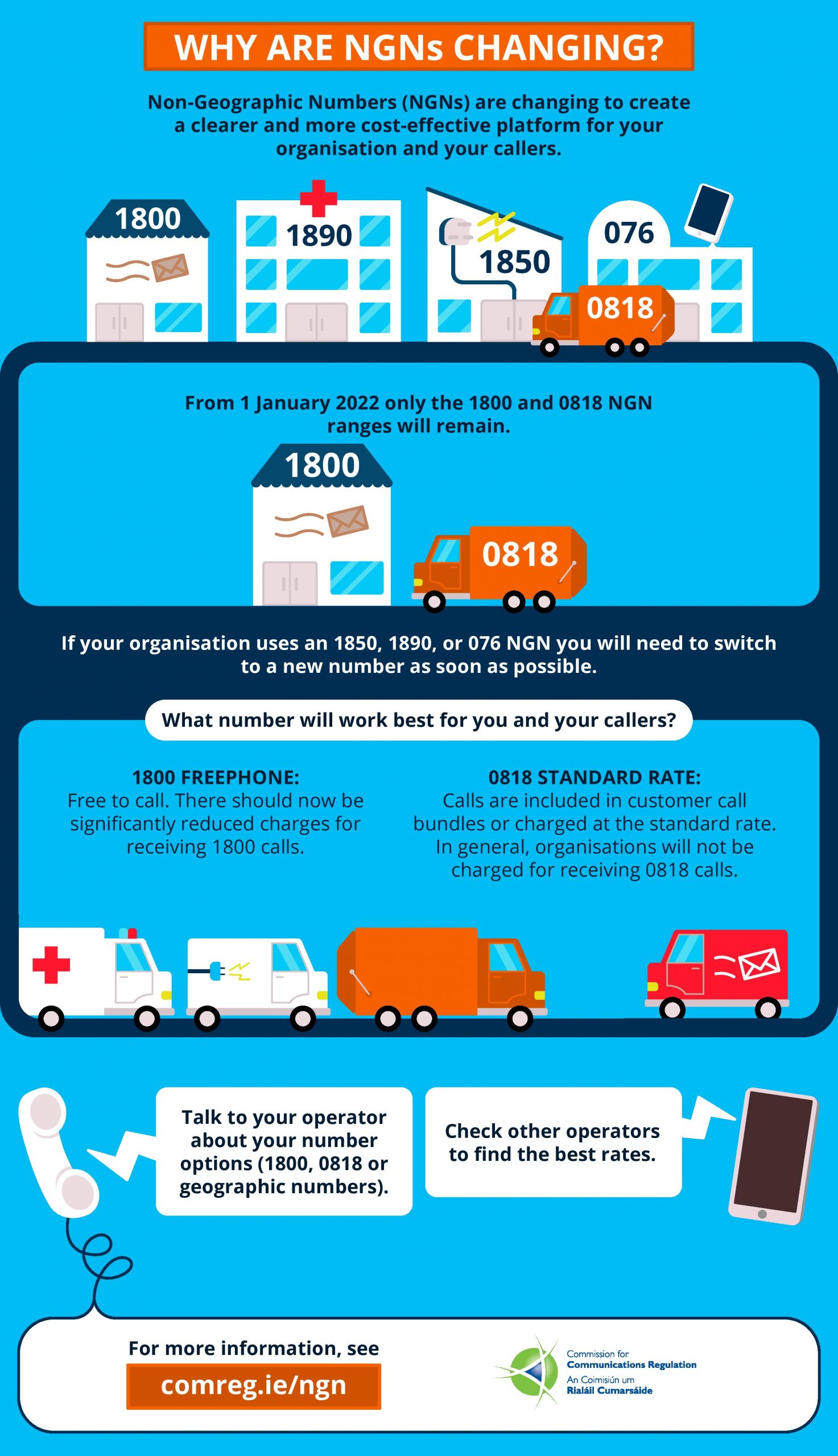 WHY ARE NGNs CHANGING?

Non-Geographic Numbers (NGNs) are changing to create a clearer and more cost-effective platform for your organisation and your callers.

1800

1890

1850

076

0818

From 1 January 2022 only the 1800 and 0818 NGN ranges will remain.

1800

0818

If your organisation uses an 1850, 1890, or 076 NGN you will need to switch to a new number as soon as possible.

What number will work best for you and your callers?

1800 FREEPHONE:
Free to call. There should now be significantly reduced charges for receiving 1800 calls.

0818 STANDARD RATE:
Calls are included in customer call bundles or charged at the standard rate. In general, organisations will not be charged for receiving 0818 calls.

Talk to your operator about your number options (1800, 0818 or geographic numbers).

Check other operators to find the best rates.

For more information, see

comreg.ie/ngn

Commission for Communications Regulation
An Coimisiún um Rialáil Cumarsáide