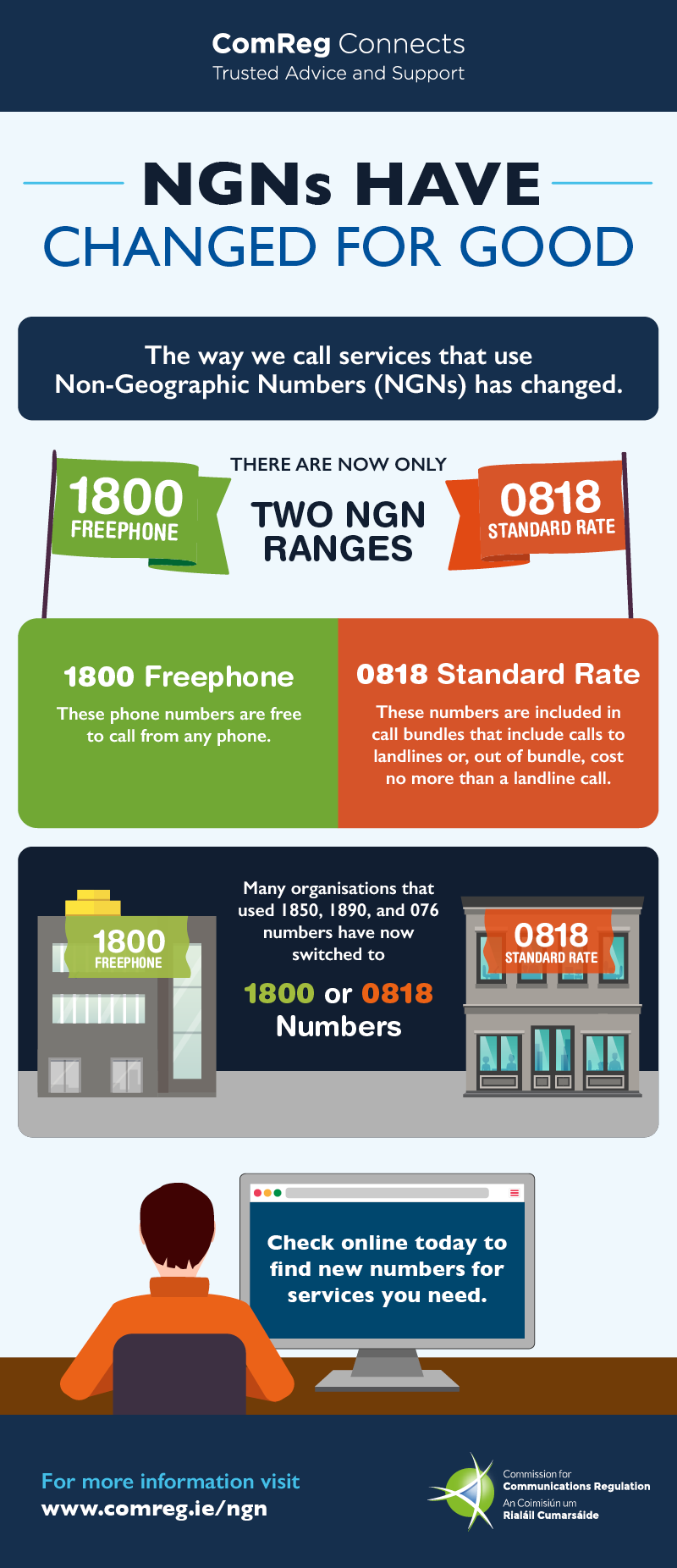 ComReg Connects
Trusted Advice and Support

NGNs HAVE
CHANGED FOR GOOD

The way we call services that use Non-Geographic Numbers (NGNs) has changed.

1800
FREEPHONE

THERE ARE NOW ONLY
TWO NGN RANGES

0818
STANDARD RATE

1800 Freephone
These phone numbers are free to call from any phone.

0818 Standard Rate
These numbers are included in call bundles that include calls to landlines or, out of bundle, cost no more than a landline call.

1800
FREEPHONE

Many organisations that used 1850, 1890, and 076 numbers have now switched to
1800 or 0818 Numbers

0818
STANDARD RATE

Check online today to find new numbers for services you need.

For more information visit
www.comreg.ie/ngn

Commission for Communications Regulation
An Coimisiún um Rialáil Cumarsáide