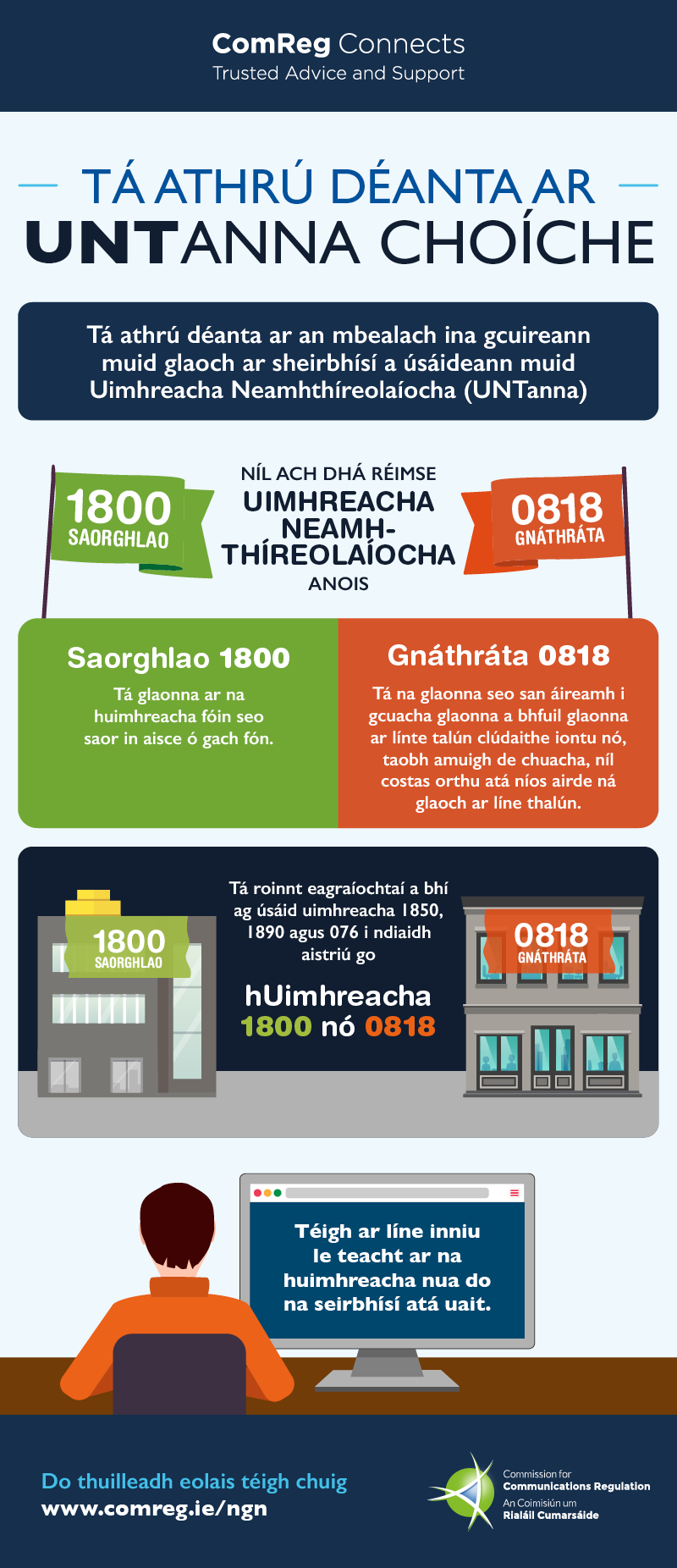 ComReg Connects
Trusted Advice and Support

TÁ ATHRÚ DÉANTA AR UNTANNA CHOÍCHE

Tá athrú déanta ar an mbealach ina gcuireann muid glaoch ar sheirbhísí a úsáideann muid Uimhreacha Neamhthíreolaíocha (UNTanna)

1800 SAORGHLAO

NÍL ACH DHÁ RÉIMSE UIMHREACHA NEAMH-THÍREOLAÍOCHA ANOIS

0818 GNÁTHRÁTA

Saorghlao 1800
Tá glaonna ar na huimhreacha fóin seo saor in aisce ó gach fón.

Gnáthráta 0818
Tá na glaonna seo san áireamh i gcuacha glaonna a bhfuil glaonna ar línte talún clúdaithe iontu nó, taobh amuigh de chuacha, níl costas orthu atá níos airde ná glaoch ar líne thalún.

1800 SAORGHLAO

Tá roinnt eagraíochtaí a bhí ag úsáid uimhreacha 1850, 1890 agus 076 i ndiaidh aistriú go
hUimhreacha 1800 nó 0818

0818 GNÁTHRÁTA

Téigh ar líne inniu le teacht ar na huimhreacha nua do na seirbhísí atá uait.

Do thuilleadh eolais téigh chuig
www.comreg.ie/ngn

Commission for Communications Regulation
An Coimisiún um Rialáil Cumarsáide