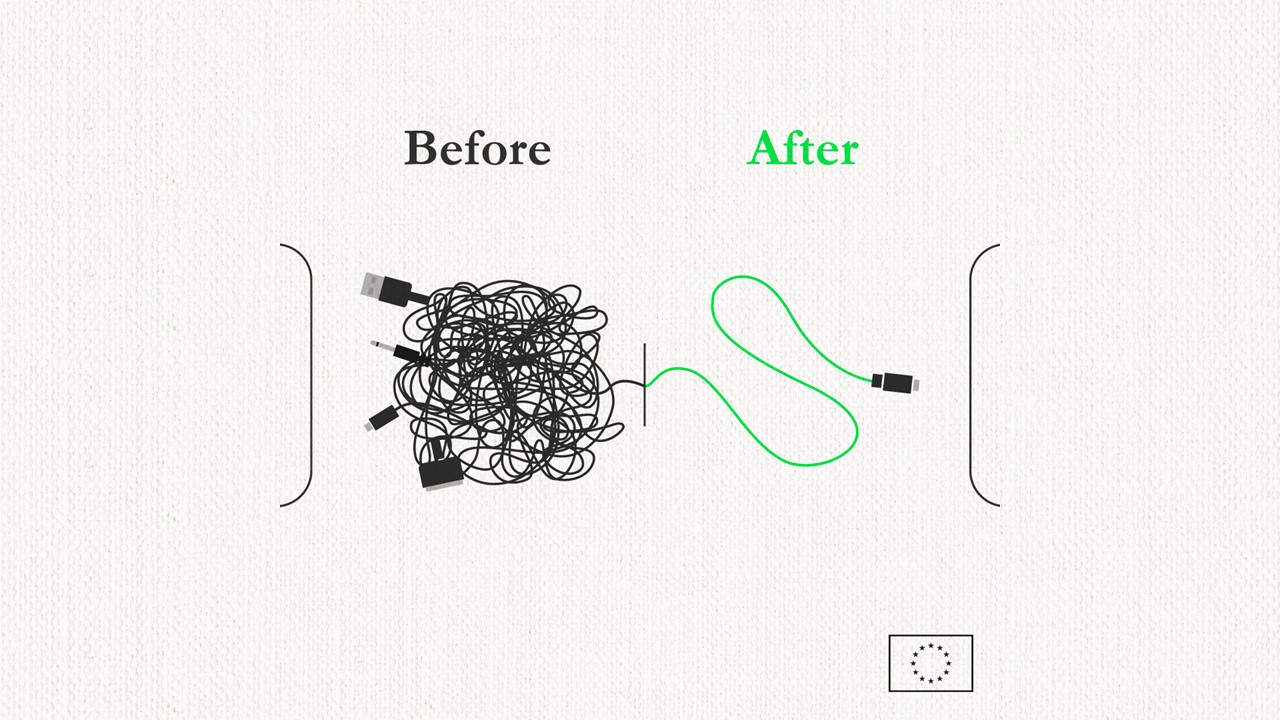 Before

After