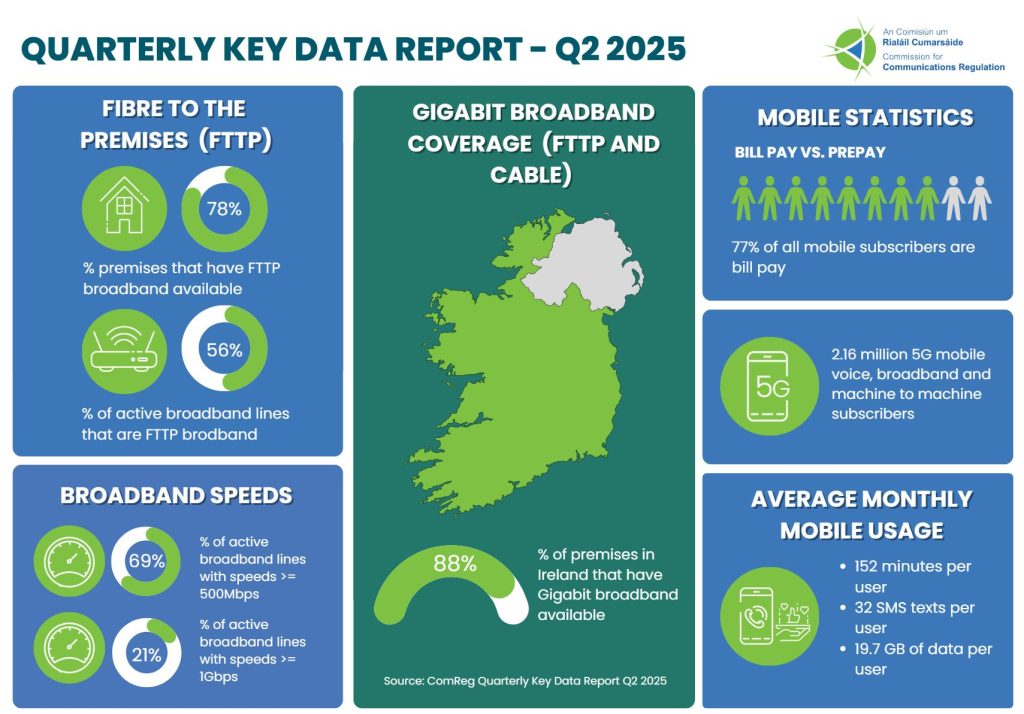 QUARTERLY KEY DATA REPORT - Q2 2025

An Coimisiún um Rialáil Cumarsáide
Commission for Communications Regulation

FIBRE TO THE PREMISES (FTTP)

78%

% premises that have FTTP broadband available

56%

% of active broadband lines that are FTTP brodband

BROADBAND SPEEDS

69%

% of active broadband lines with speeds >= 500Mbps

21%

% of active broadband lines with speeds >= 1Gbps

GIGABIT BROADBAND COVERAGE (FTTP AND CABLE)

88%

% of premises in Ireland that have Gigabit broadband available

Source: ComReg Quarterly Key Data Report Q2 2025

MOBILE STATISTICS

BILL PAY VS. PREPAY

77% of all mobile subscribers are bill pay

5G

2.16 million 5G mobile voice, broadband and machine to machine subscribers

AVERAGE MONTHLY MOBILE USAGE

• 152 minutes per user
• 32 SMS texts per user
• 19.7 GB of data per user